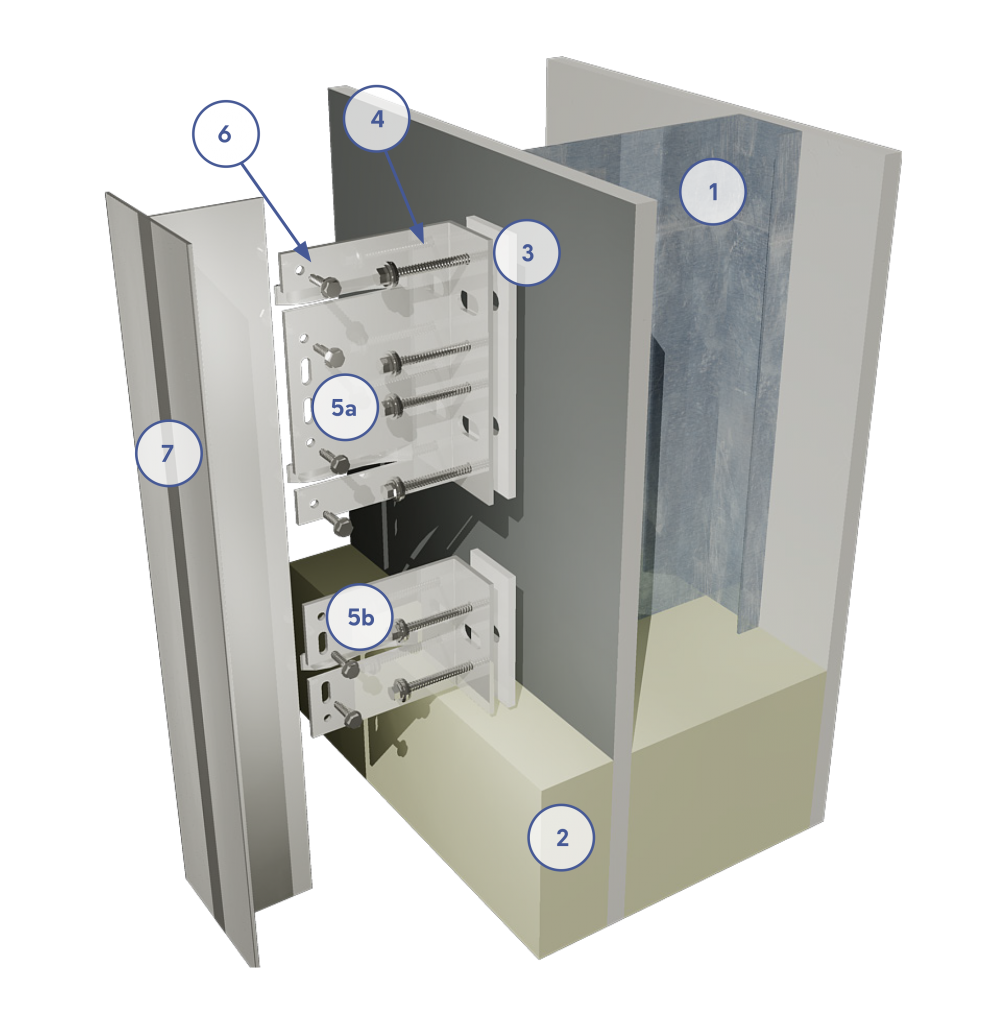 6
4
1
3
5a
7
5b
2